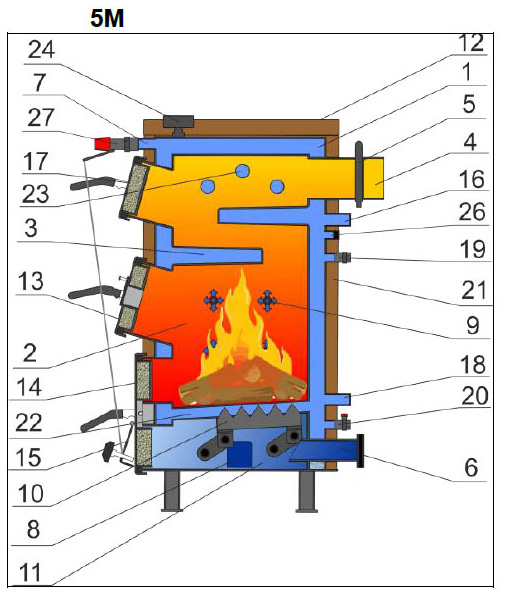 5M

24
7
27
17
23
3
13
2
14
22
15
10
8
11

12
1
5
4
16
26
19
21
9
18
20
6